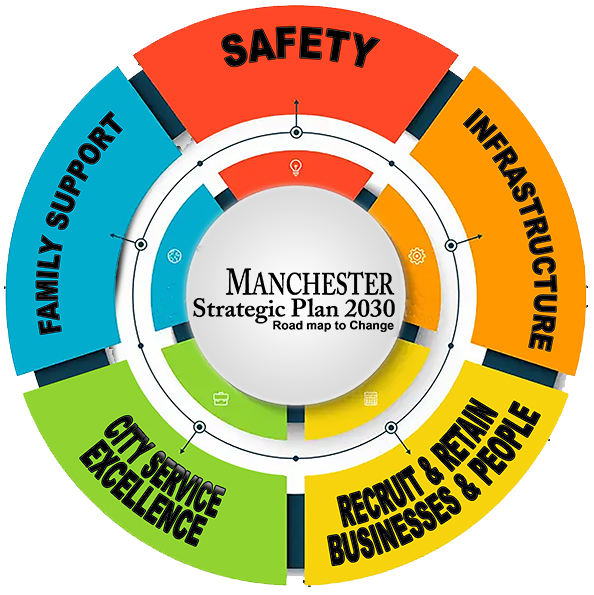 SAFETY

INFRASTRUCTURE

RECRUIT & RETAIN BUSINESSES & PEOPLE

CITY SERVICE EXCELLENCE

FAMILY SUPPORT

MANCHESTER
Strategic Plan 2030
Road map to Change